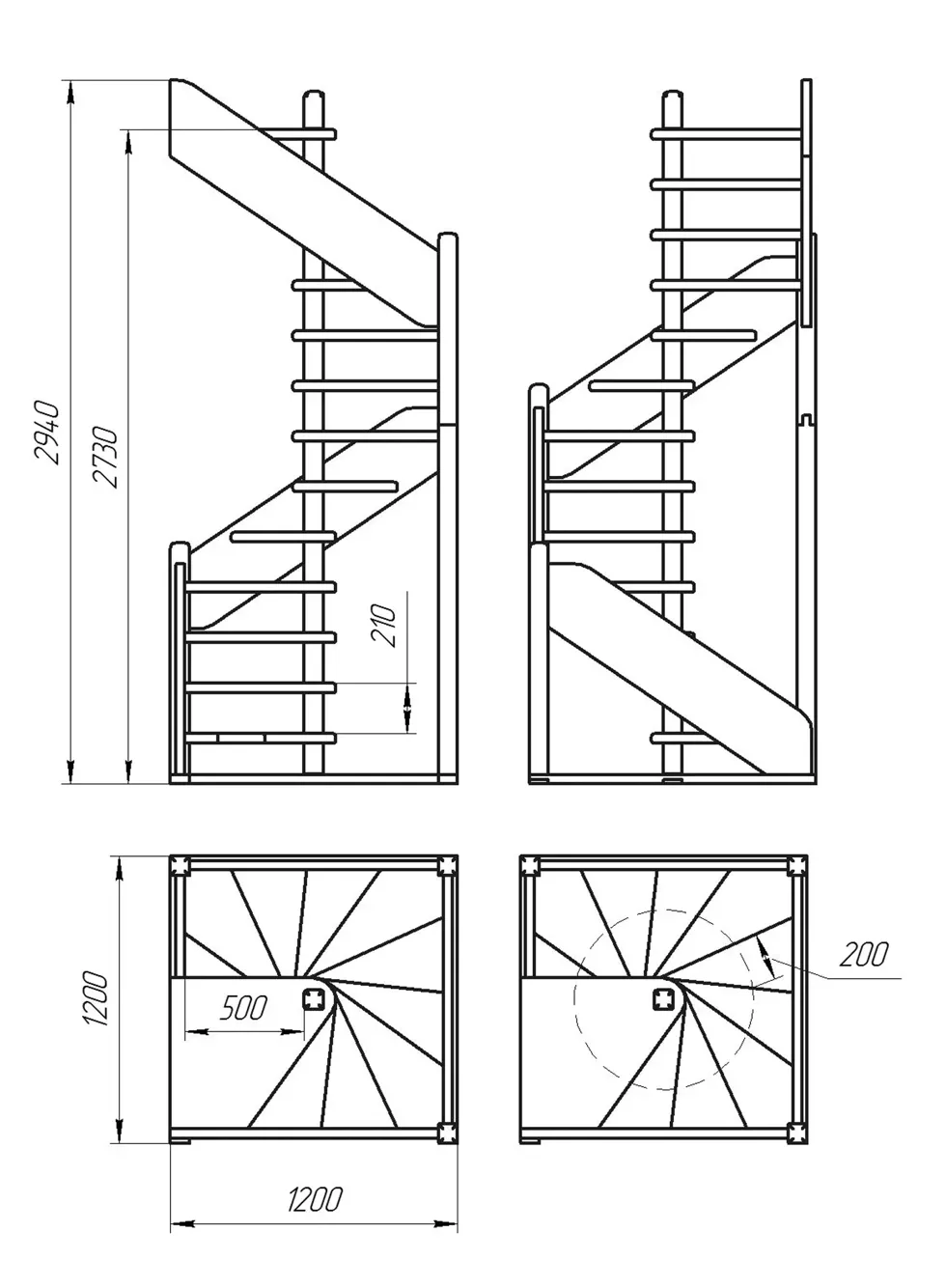 2940
2730
210
1200
500
200
1200