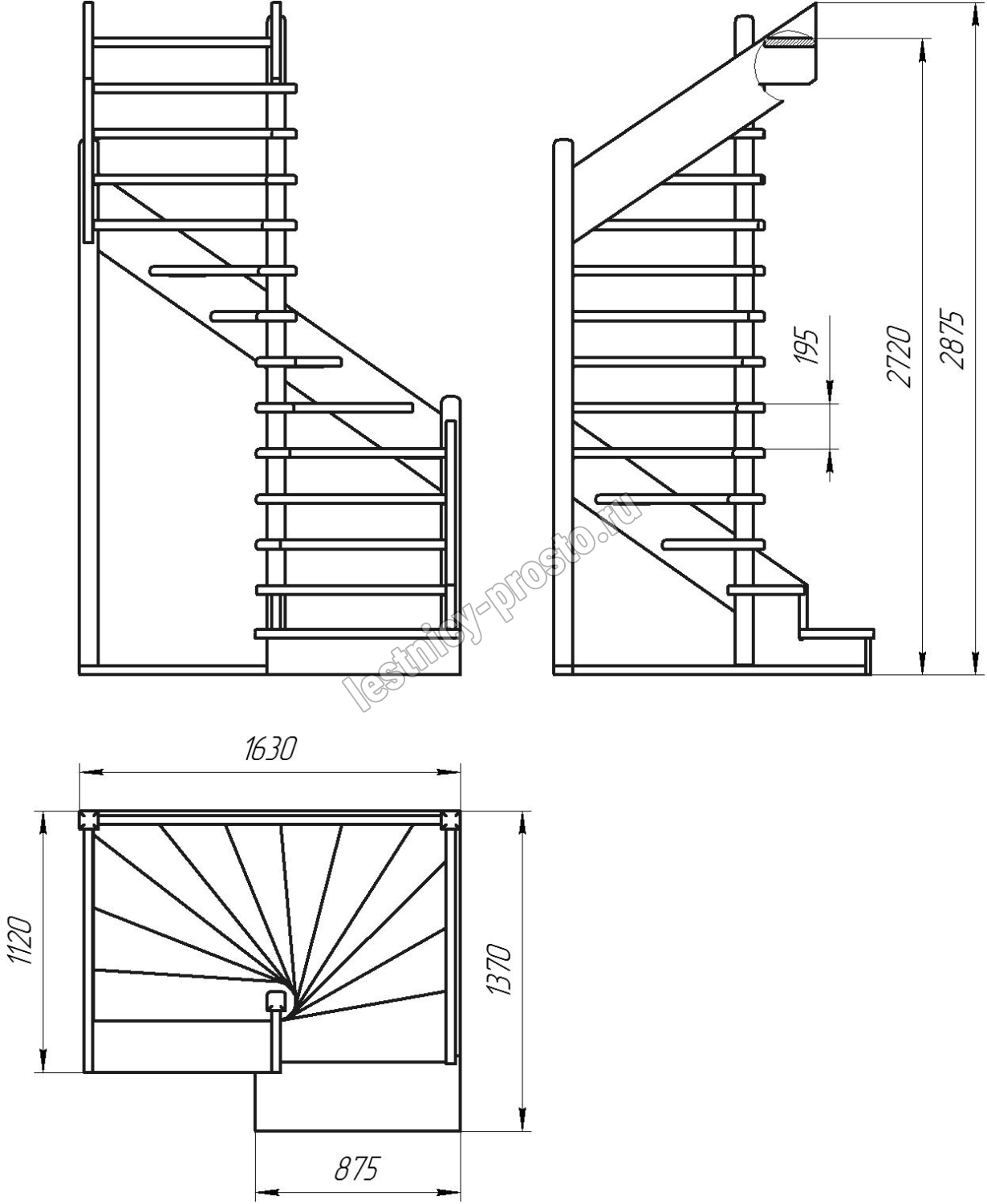 195
2720
2875
lestnicy-prosto.ru
1630
1120
1370
875