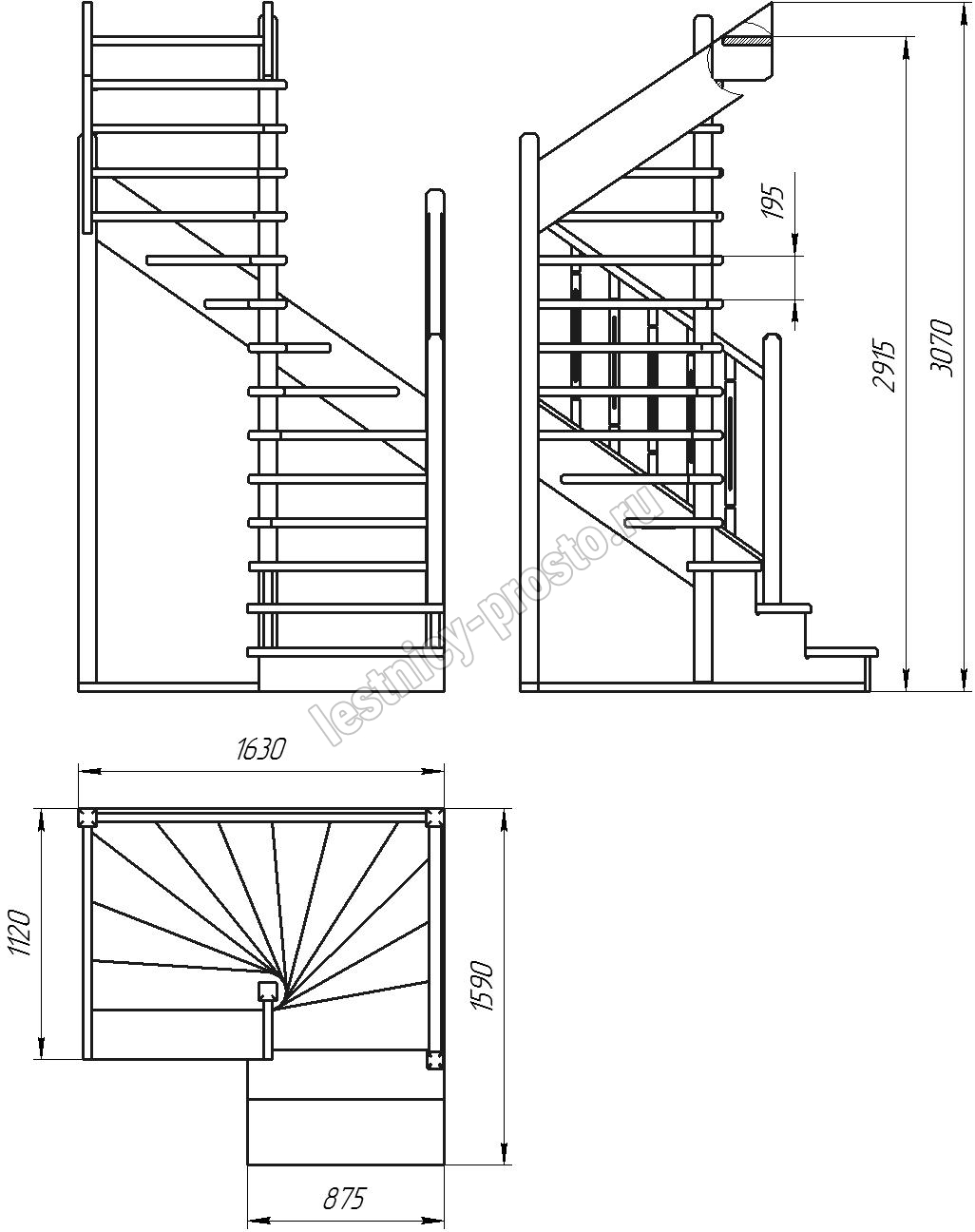 195

2915

3070

lestnicy-prosto.ru

1630

1120

1590

875